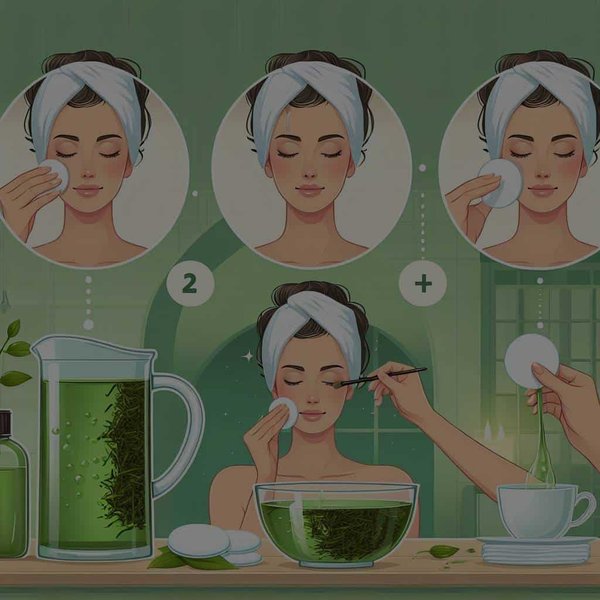 2

+